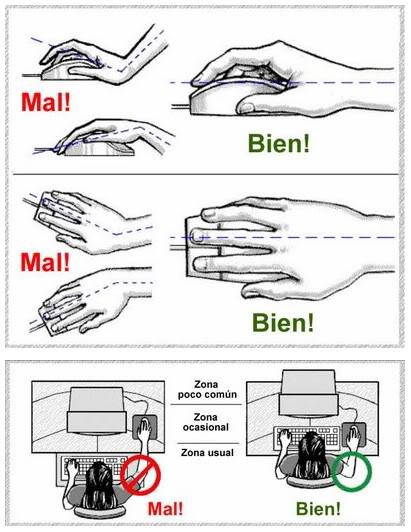 Mal!

Bien!

Mal!

Bien!

Zona poco común

Zona ocasional

Zona usual

Mal!

Bien!